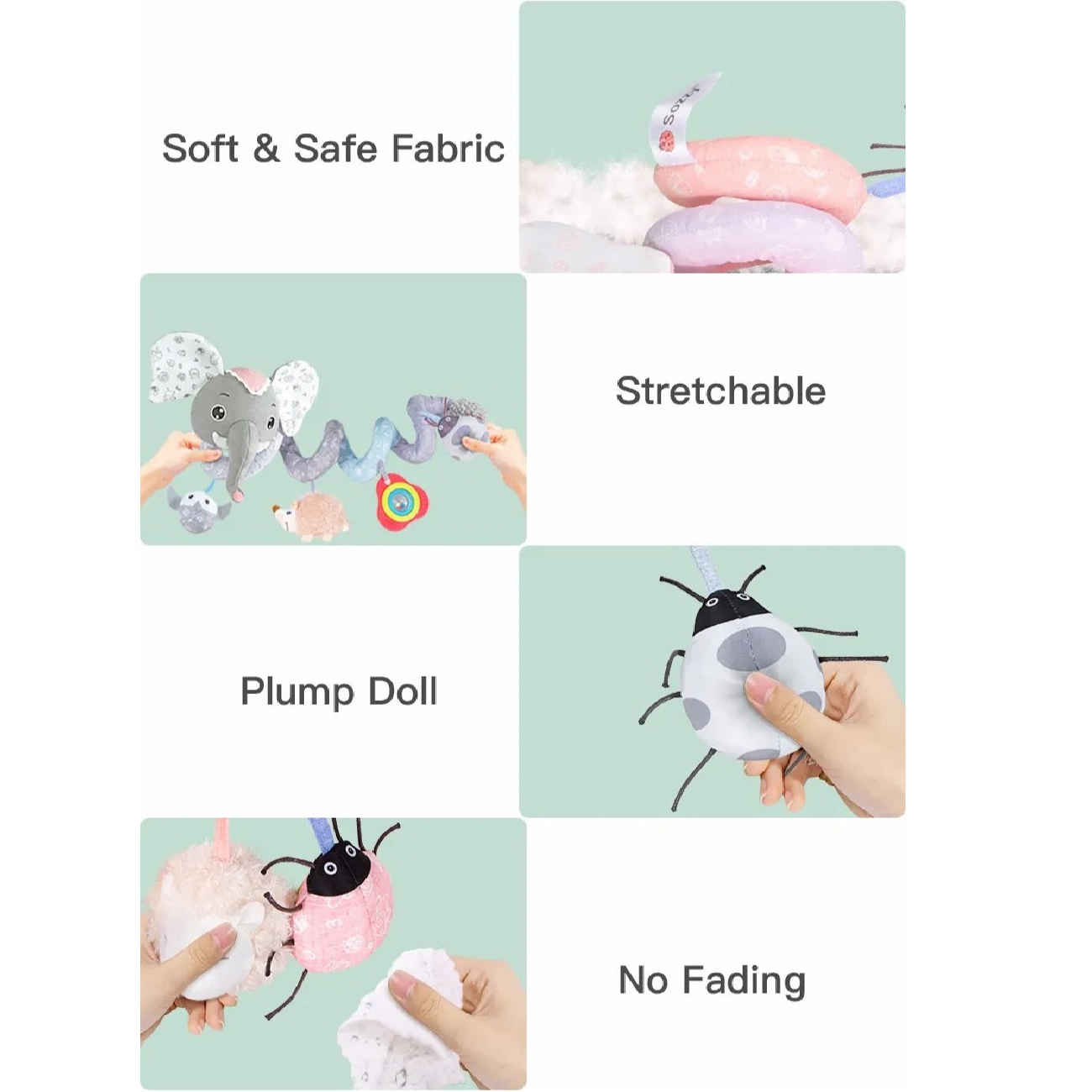 Soft & Safe Fabric

Soft

Stretchable

Plump Doll

No Fading